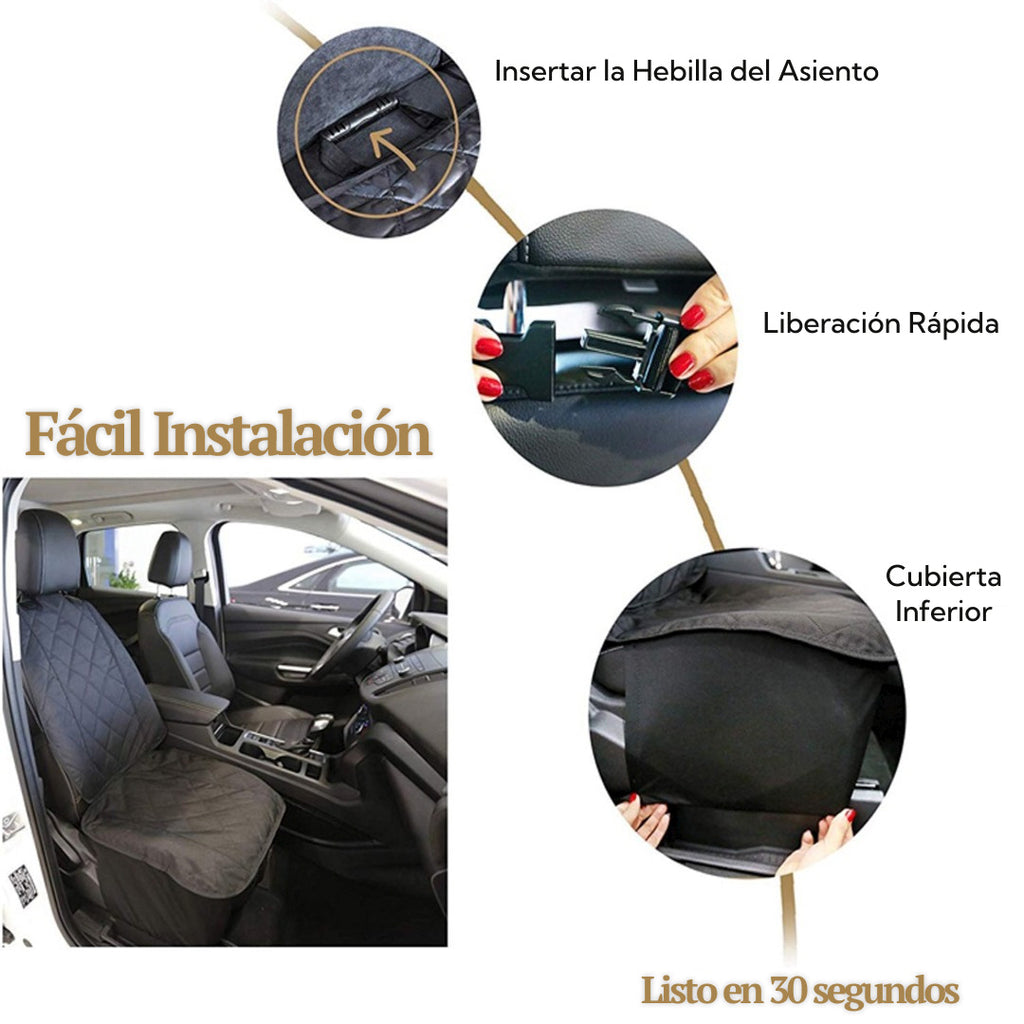 Insertar la Hebilla del Asiento

Liberación Rápida

Fácil Instalación

Cubierta Inferior

Listo en 30 segundos